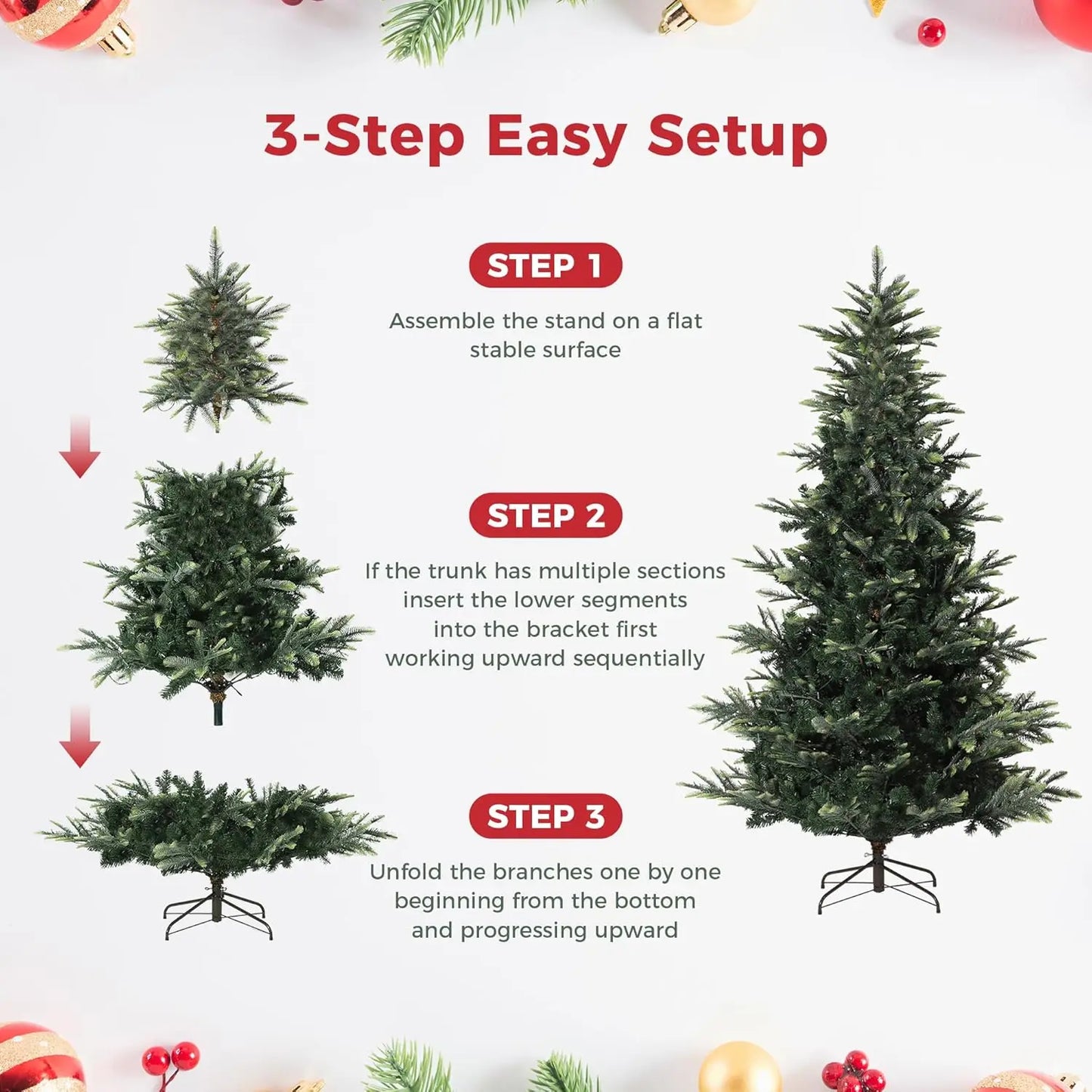 3-Step Easy Setup

STEP 1

Assemble the stand on a flat stable surface

STEP 2

If the trunk has multiple sections insert the lower segments into the bracket first working upward sequentially

STEP 3

Unfold the branches one by one beginning from the bottom and progressing upward