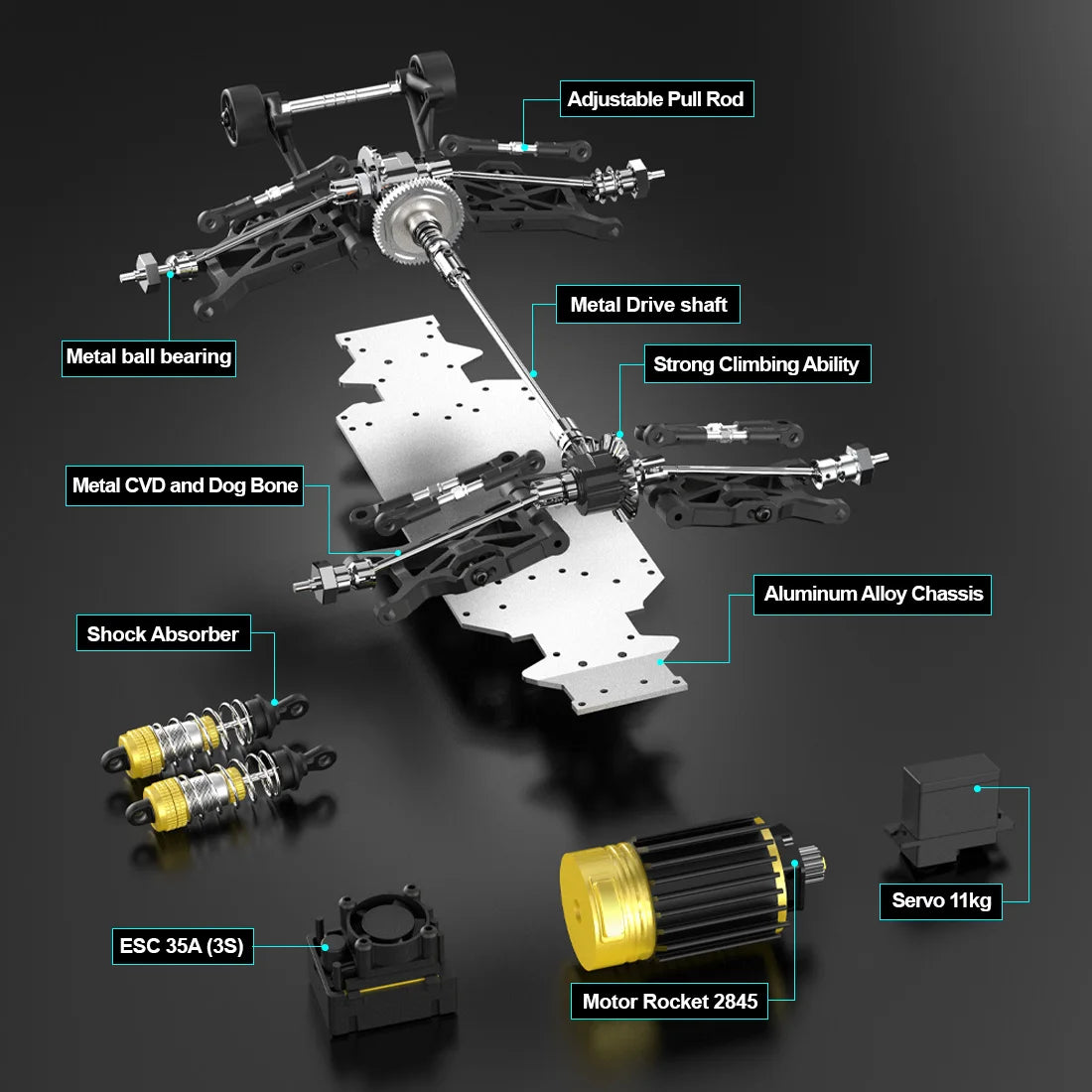 Adjustable Pull Rod

Metal Drive shaft

Metal ball bearing

Strong Climbing Ability

Metal CVD and Dog Bone

Aluminum Alloy Chassis

Shock Absorber

Servo 11kg

ESC 35A (3S)

Motor Rocket 2845